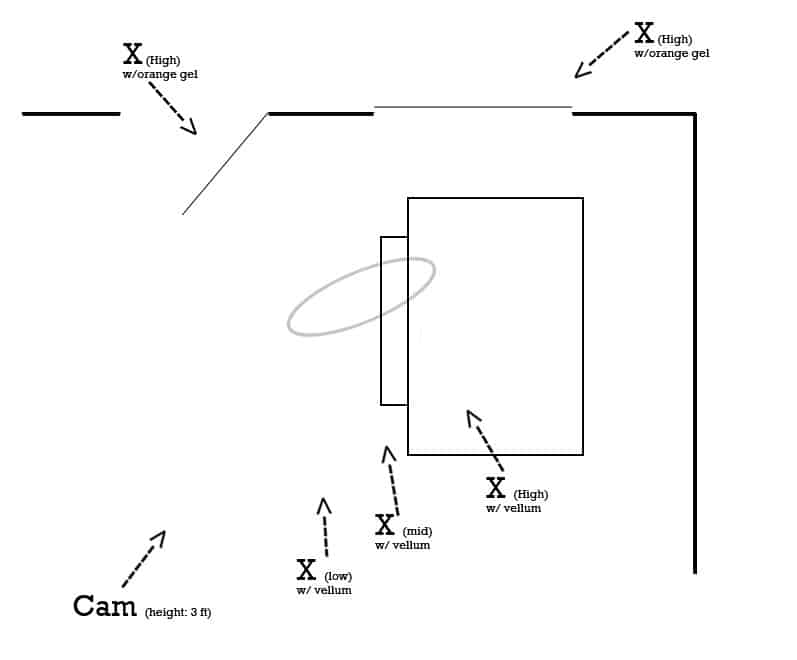 X (High)
w/orange gel

X (High)
w/orange gel

X (High)
w/ vellum

X (mid)
w/ vellum

X (low)
w/ vellum

Cam (height: 3 ft)